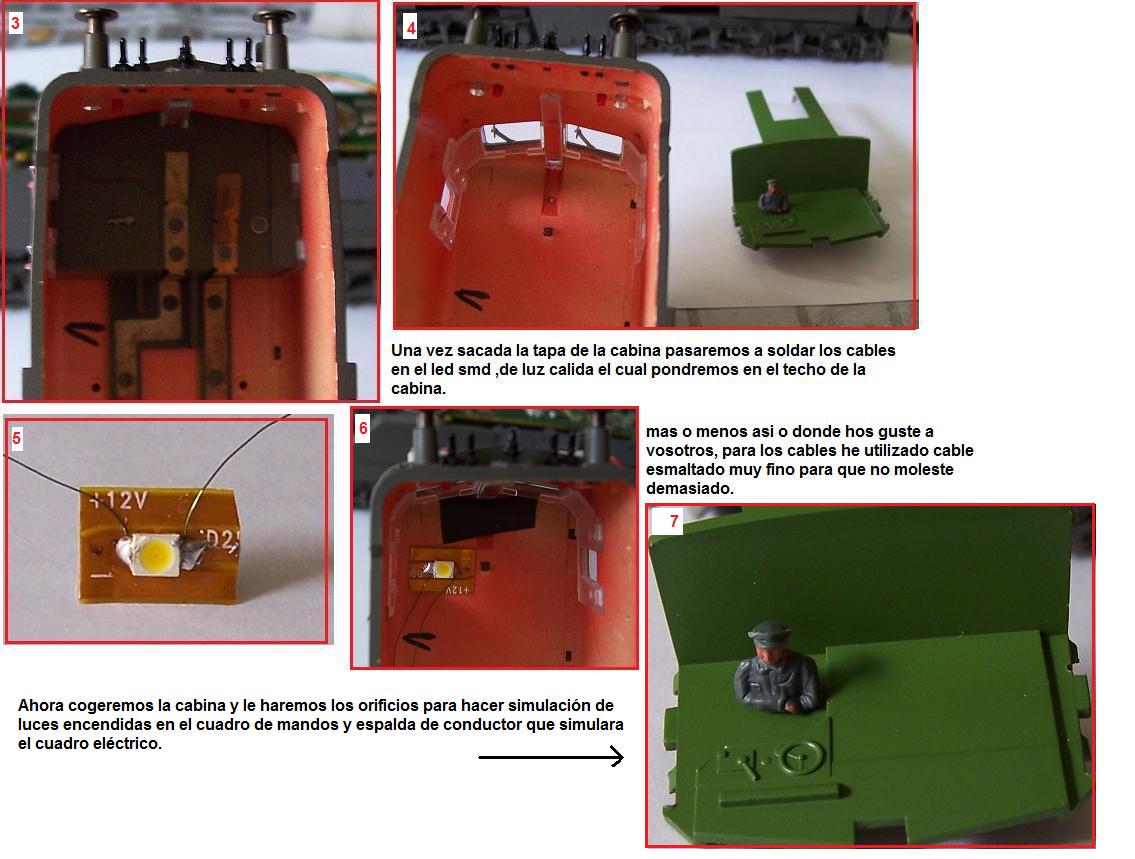 3

4

Una vez sacada la tapa de la cabina pasaremos a soldar los cables en el led smd ,de luz calida el cual pondremos en el techo de la cabina.

5

+12V

D2

6

+12V

mas o menos asi o donde hos guste a vosotros, para los cables he utilizado cable esmaltado muy fino para que no moleste demasiado.

7

Ahora cogeremos la cabina y le haremos los orificios para hacer simulación de luces encendidas en el cuadro de mandos y espalda de conductor que simulara el cuadro eléctrico.