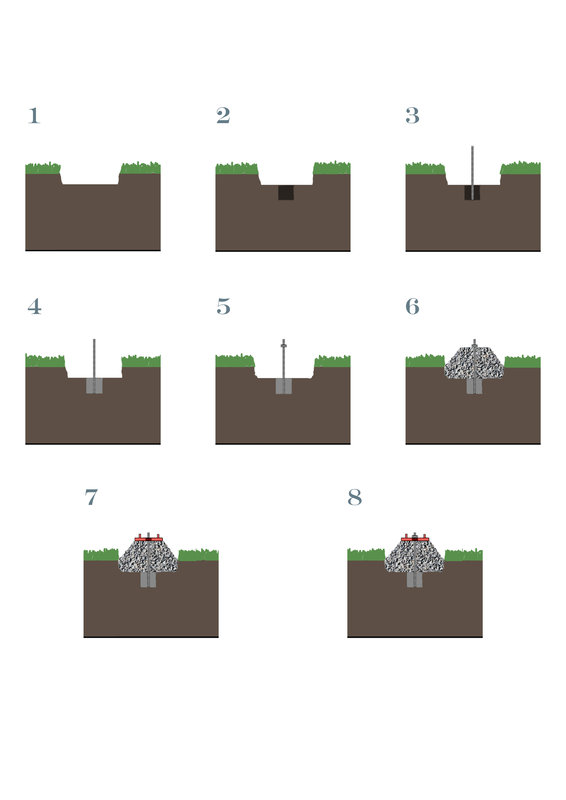 1

2

3

4

5

6

7

8