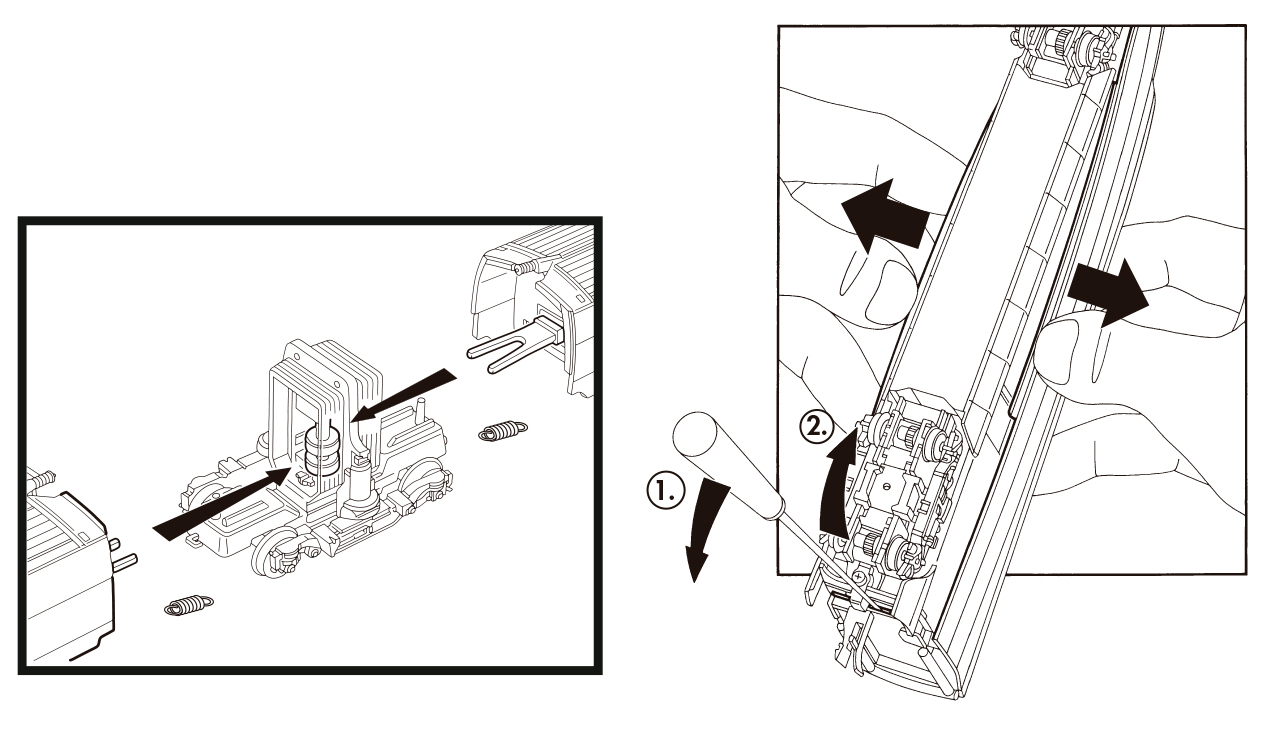 2.
1.