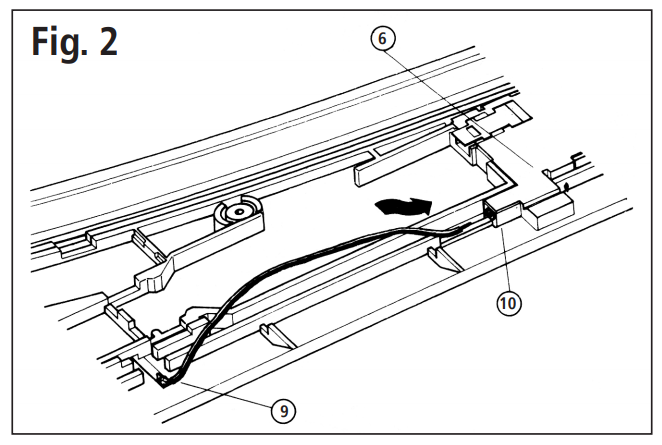 Fig. 2

6

10

9