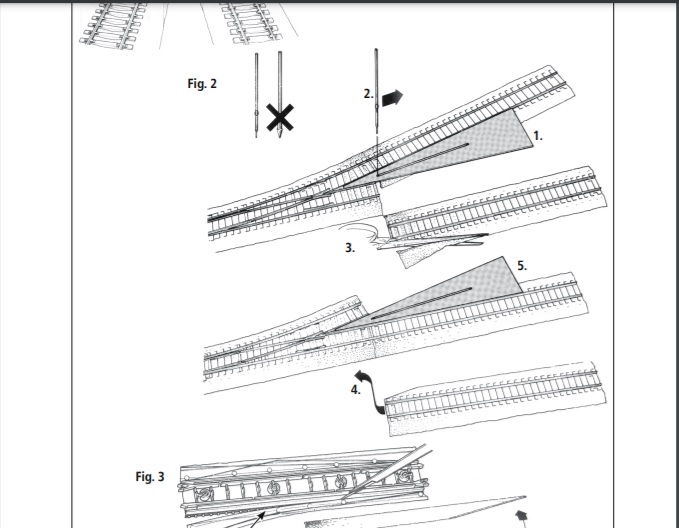 Fig. 2

2.

1.

3.

5.

4.

Fig. 3